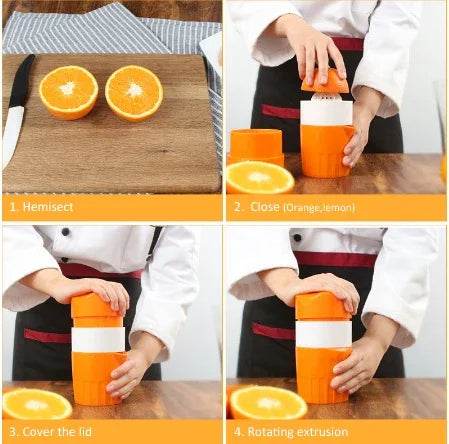 1. Hemisect

2. Close (Orange,lemon)

3. Cover the lid

4. Rotating extrusion