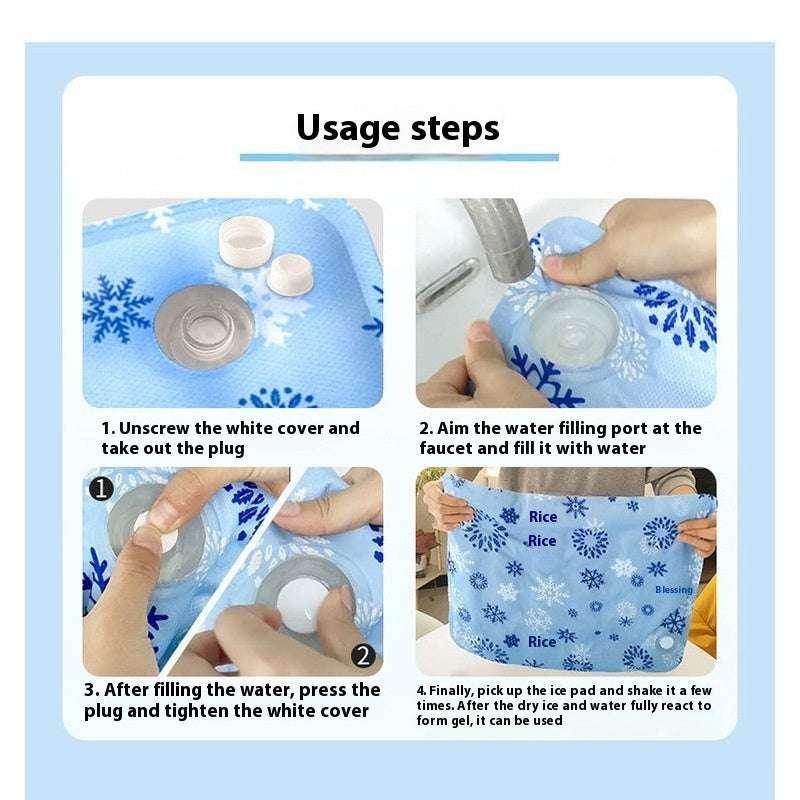 Usage steps

1. Unscrew the white cover and take out the plug

2. Aim the water filling port at the faucet and fill it with water

1

2

3. After filling the water, press the plug and tighten the white cover

Rice

Rice

Blessing

Rice

4. Finally, pick up the ice pad and shake it a few times. After the dry ice and water fully react to form gel, it can be used