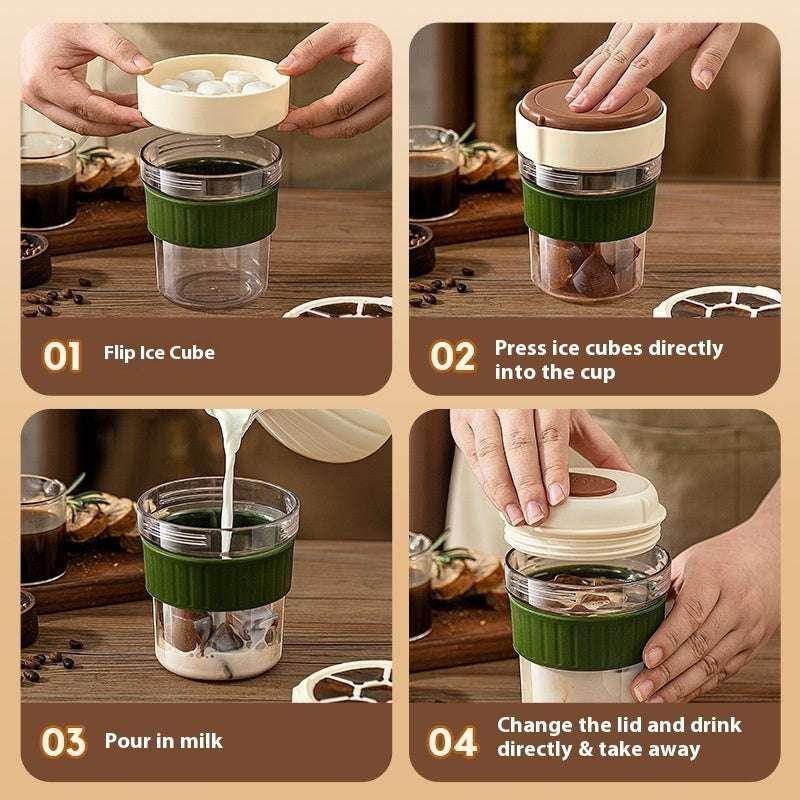 01 Flip Ice Cube

02 Press ice cubes directly into the cup

03 Pour in milk

04 Change the lid and drink directly & take away