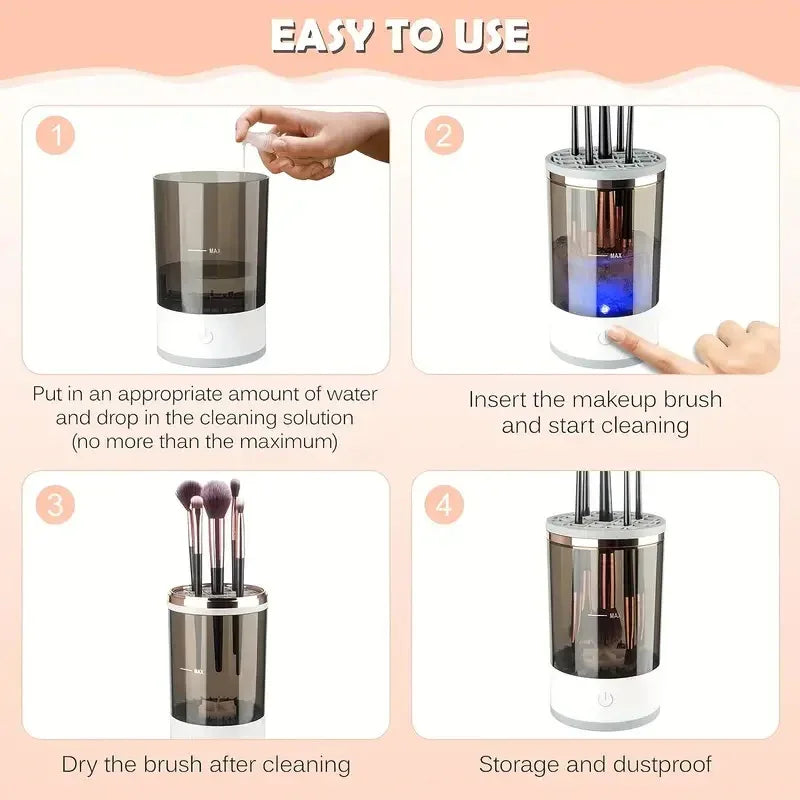 EASY TO USE

1

MAX

Put in an appropriate amount of water and drop in the cleaning solution (no more than the maximum)

2

MAX

Insert the makeup brush and start cleaning

3

MAX

Dry the brush after cleaning

4

MAX

Storage and dustproof