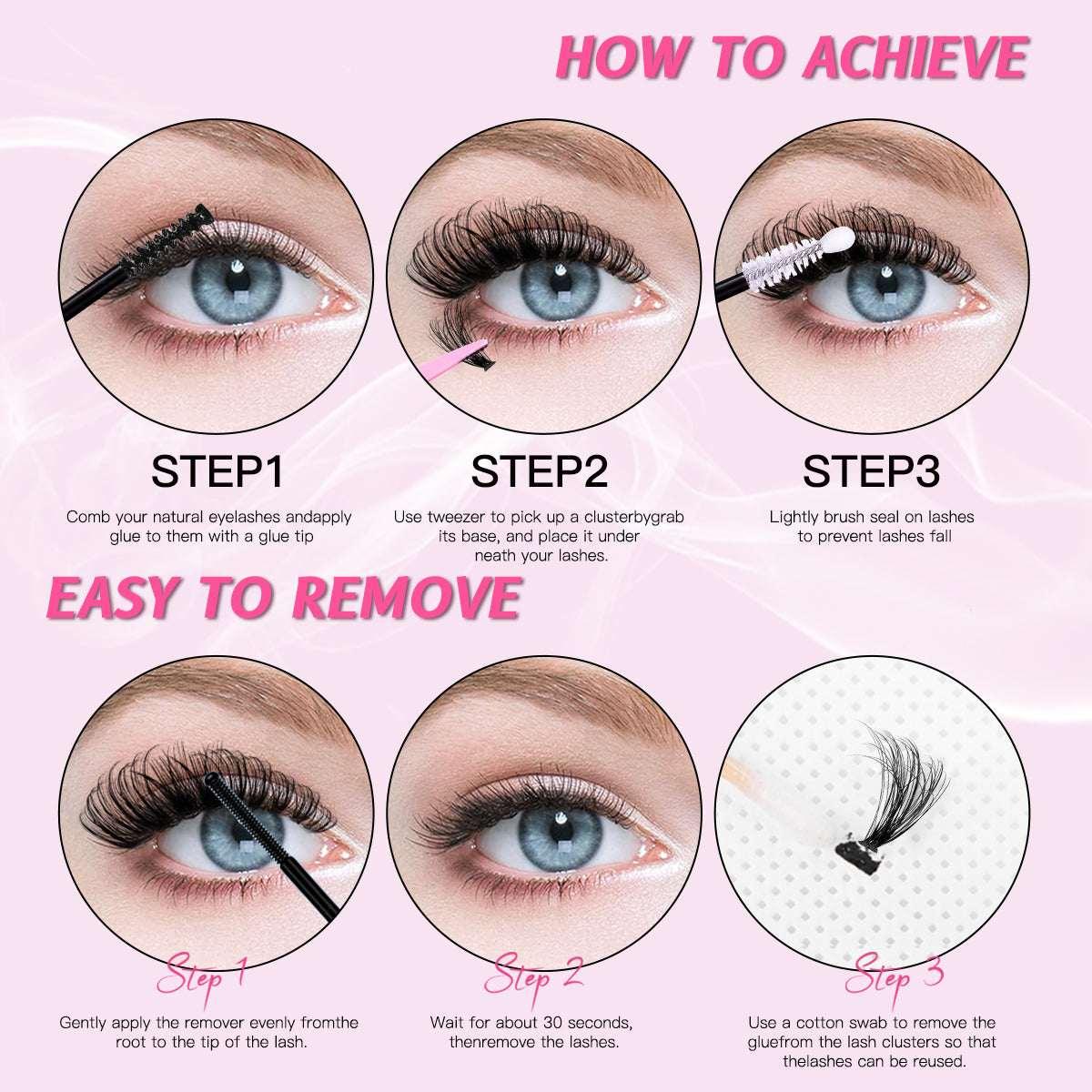 HOW TO ACHIEVE

STEP1

Comb your natural eyelashes andapply glue to them with a glue tip

STEP2

Use tweezer to pick up a clusterbygrab its base, and place it under neath your lashes.

STEP3

Lightly brush seal on lashes to prevent lashes fall

EASY TO REMOVE

Step 1

Gently apply the remover evenly fromthe root to the tip of the lash.

Step 2

Wait for about 30 seconds, thenremove the lashes.

Step 3

Use a cotton swab to remove the gluefrom the lash clusters so that thelashes can be reused.